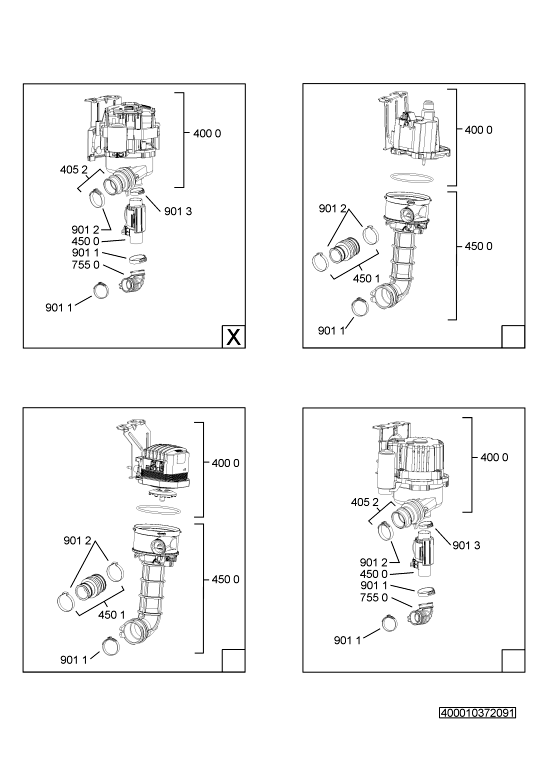 400 0
405 2
901 3
901 2
450 0
901 1
755 0
901 1
X

400 0
901 2
450 0
450 1
901 1

400 0
901 2
450 0
450 1
901 1

400 0
405 2
901 3
901 2
450 0
901 1
755 0
901 1

400010372091